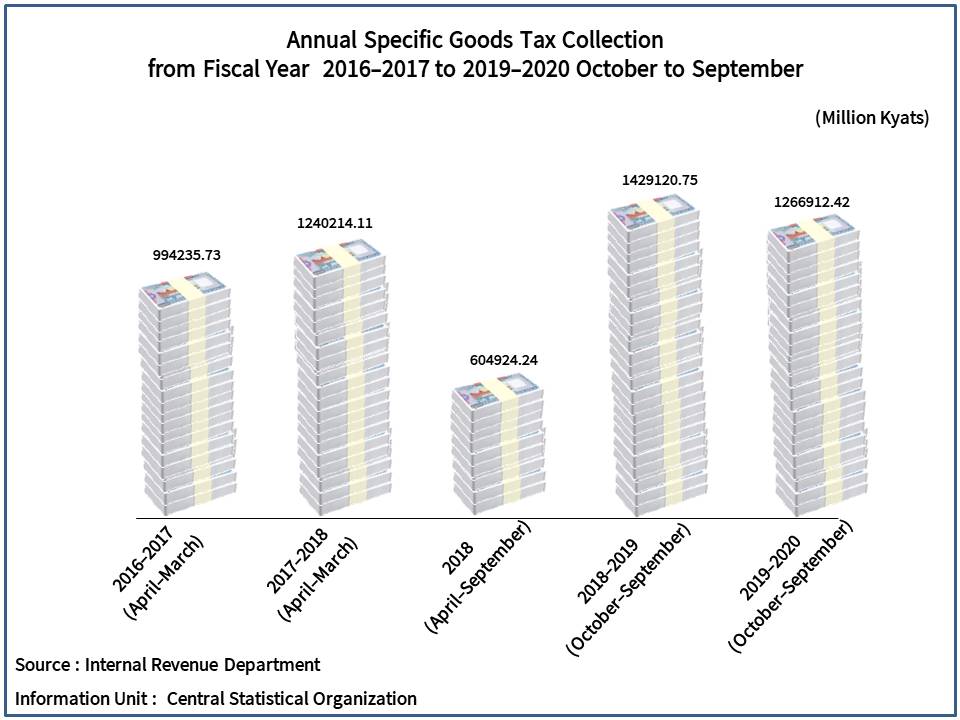 Annual Specific Goods Tax Collection
from Fiscal Year 2016–2017 to 2019–2020 October to September

(Million Kyats)

994235.73

1240214.11

604924.24

1429120.75

1266912.42

2016–2017
(April–March)

2017–2018
(April–March)

2018
(April–September)

2018–2019
(October–September)

2019–2020
(October–September)

Source : Internal Revenue Department

Information Unit : Central Statistical Organization