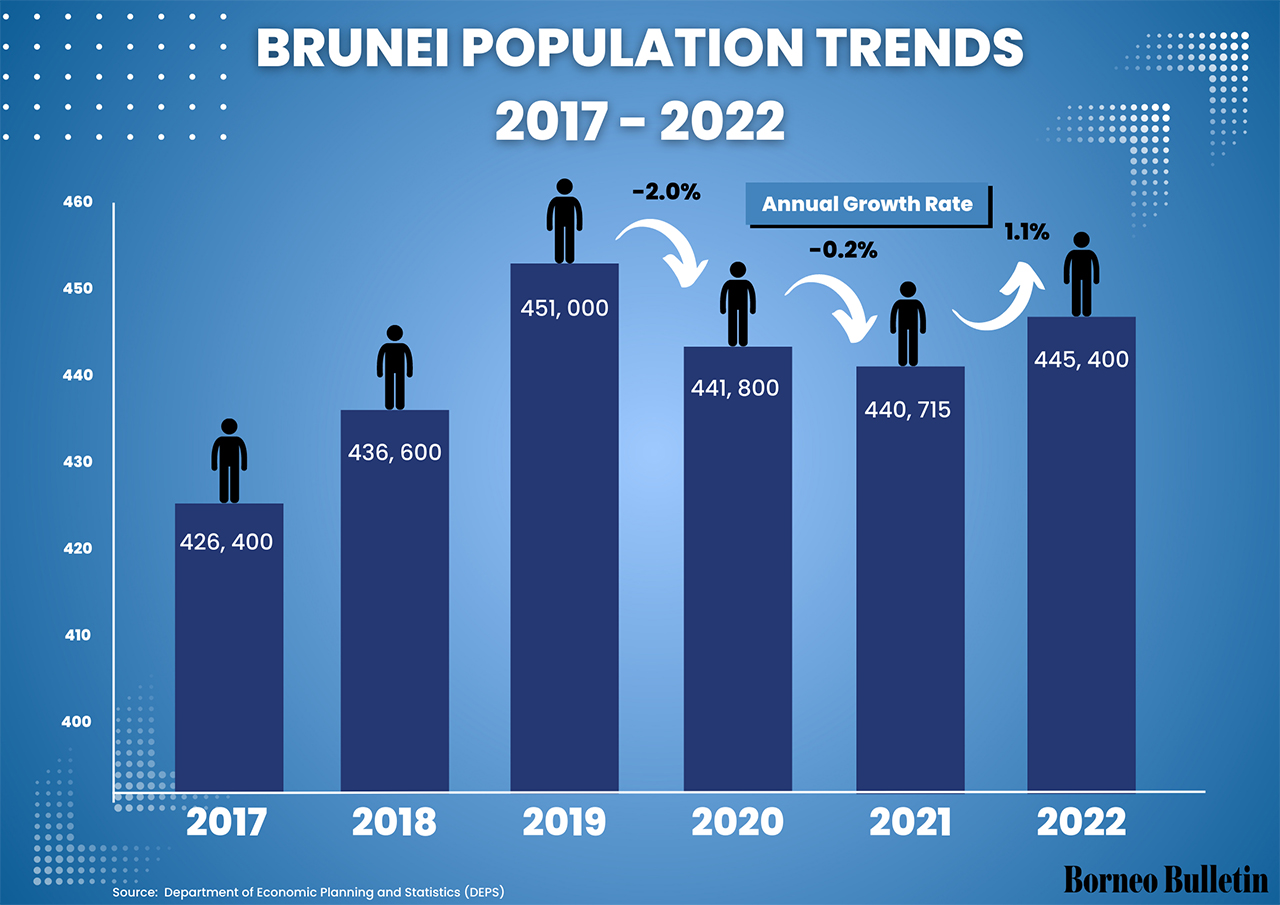 BRUNEI POPULATION TRENDS
2017 - 2022

460
450
440
430
420
410
400

Annual Growth Rate

-2.0%
-0.2%
1.1%

426, 400
436, 600
451, 000
441, 800
440, 715
445, 400

2017
2018
2019
2020
2021
2022

Source: Department of Economic Planning and Statistics (DEPS)

Borneo Bulletin